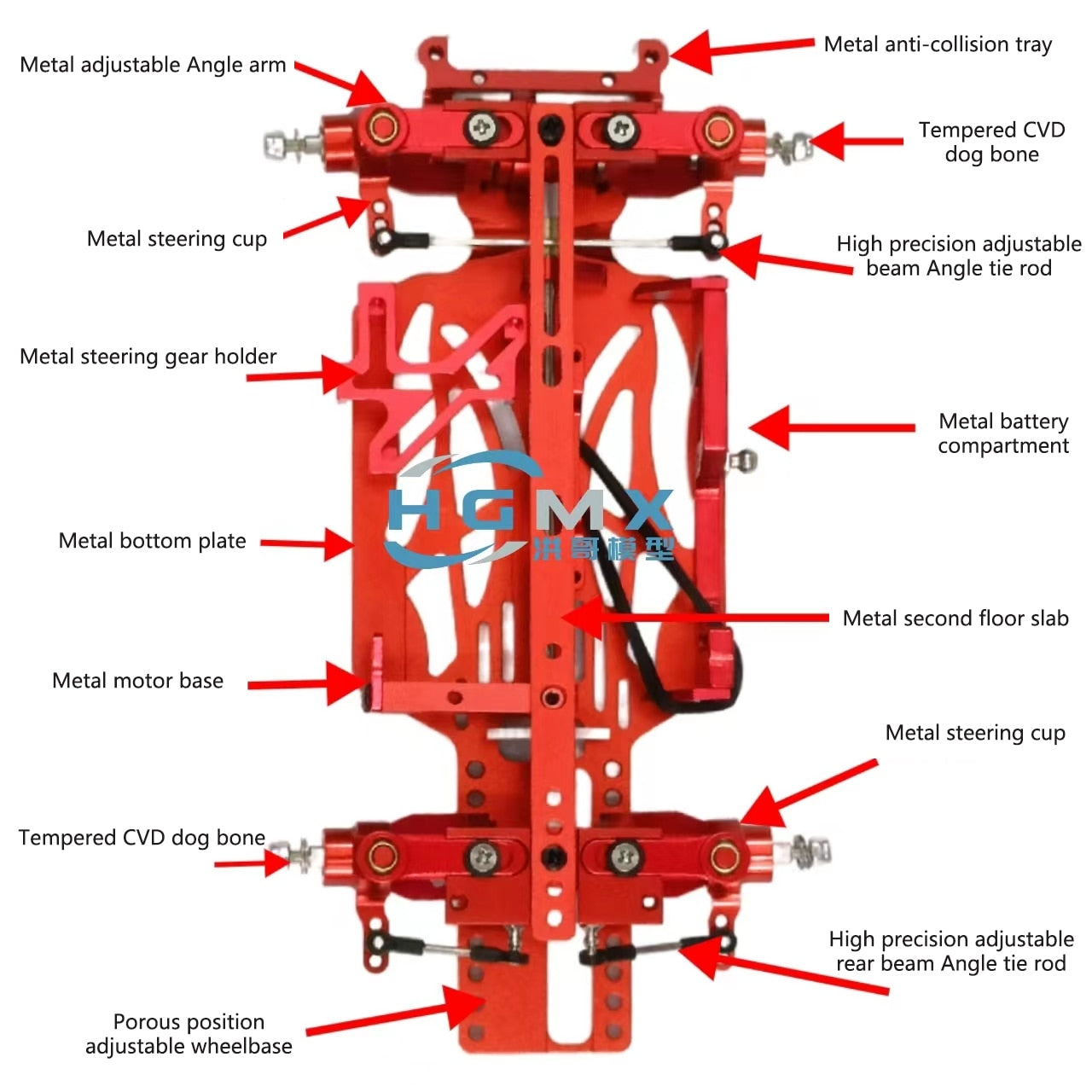 Metal adjustable Angle arm

Metal anti-collision tray

Tempered CVD dog bone

Metal steering cup

High precision adjustable beam Angle tie rod

Metal steering gear holder

Metal battery compartment

HGMX
洪哥模型

Metal bottom plate

Metal second floor slab

Metal motor base

Metal steering cup

Tempered CVD dog bone

High precision adjustable rear beam Angle tie rod

Porous position adjustable wheelbase